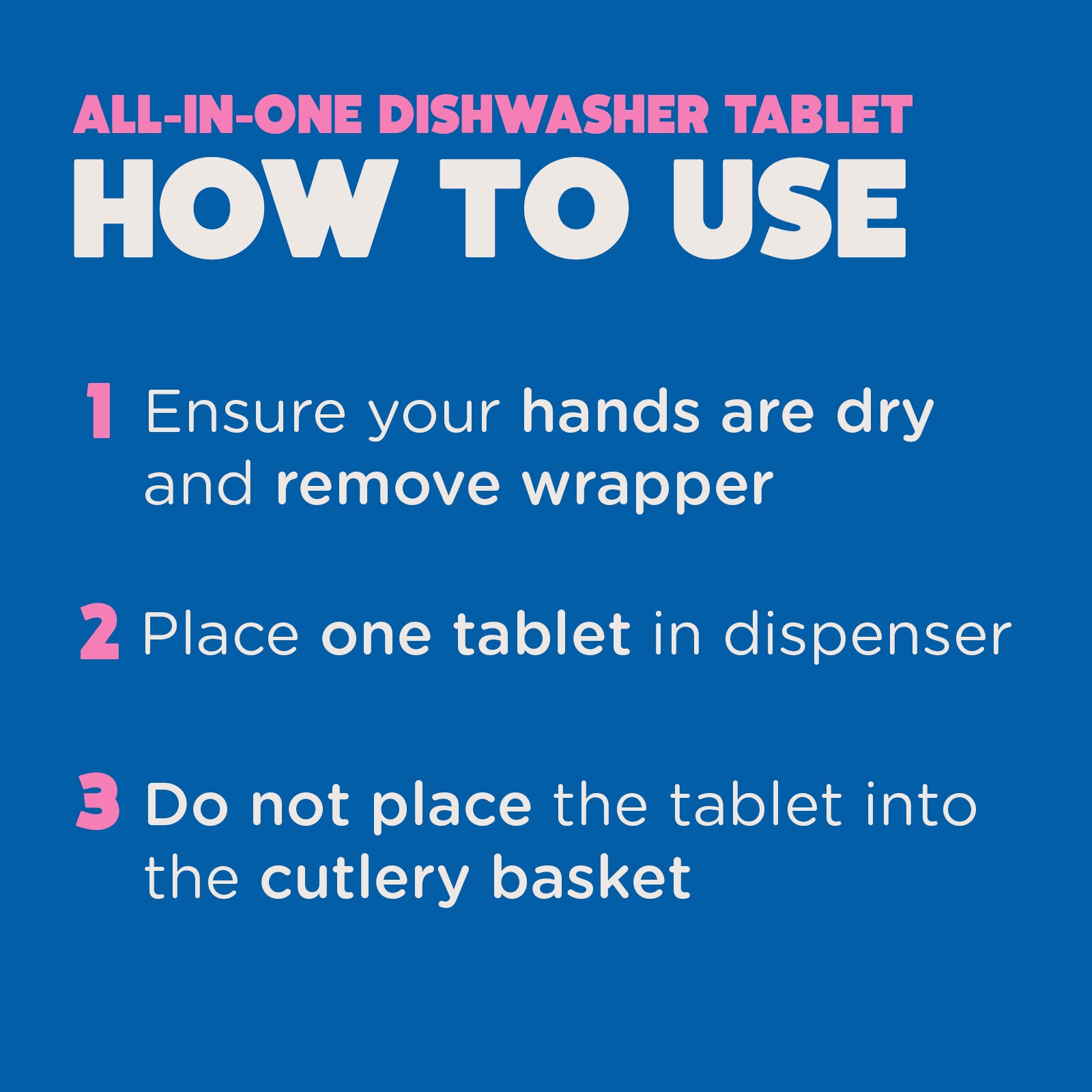 ALL-IN-ONE DISHWASHER TABLET
HOW TO USE

1 Ensure your hands are dry and remove wrapper

2 Place one tablet in dispenser

3 Do not place the tablet into the cutlery basket