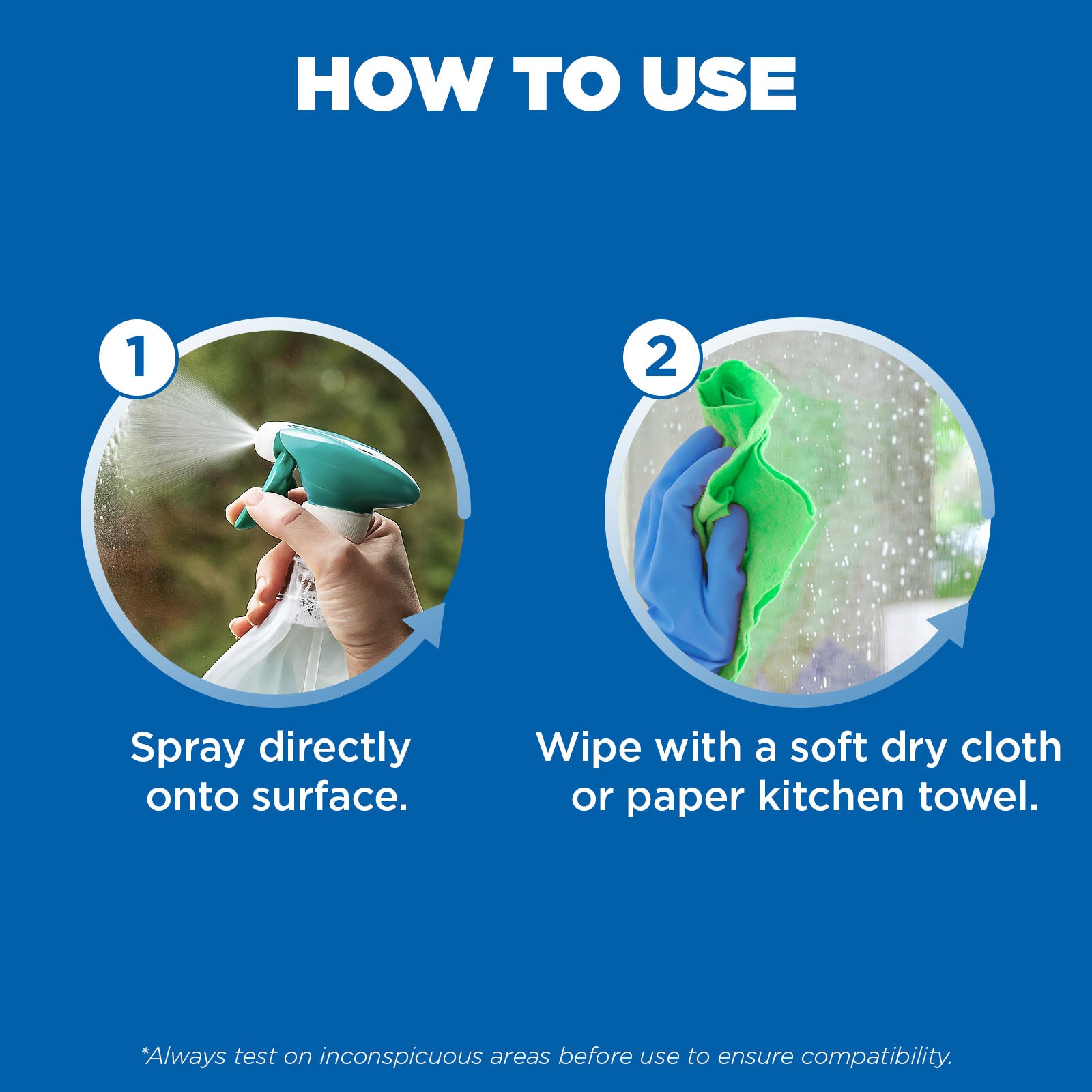 HOW TO USE

1

Spray directly onto surface.

2

Wipe with a soft dry cloth or paper kitchen towel.

*Always test on inconspicuous areas before use to ensure compatibility.