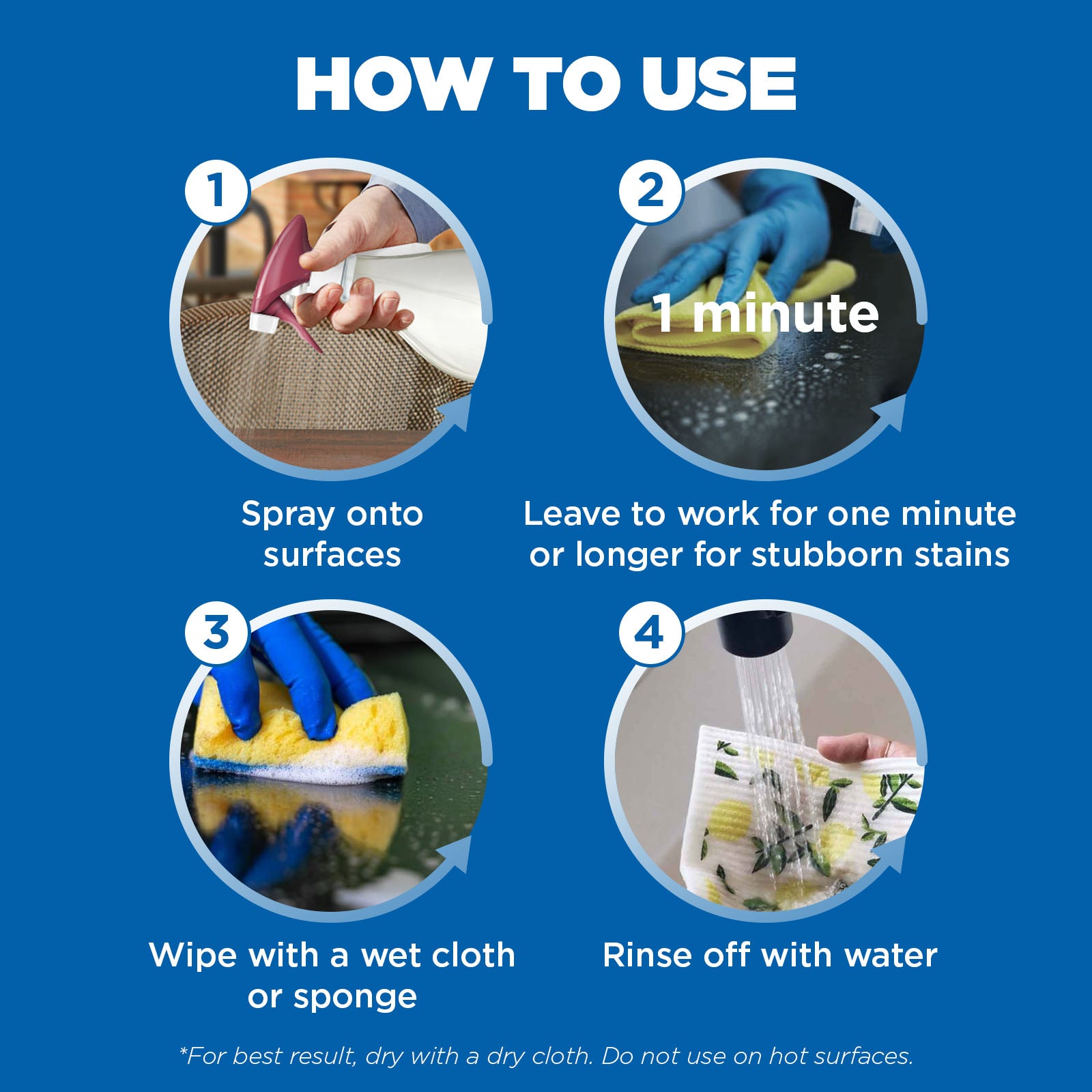 HOW TO USE

1

Spray onto surfaces

2

1 minute

Leave to work for one minute or longer for stubborn stains

3

Wipe with a wet cloth or sponge

4

Rinse off with water

*For best result, dry with a dry cloth. Do not use on hot surfaces.