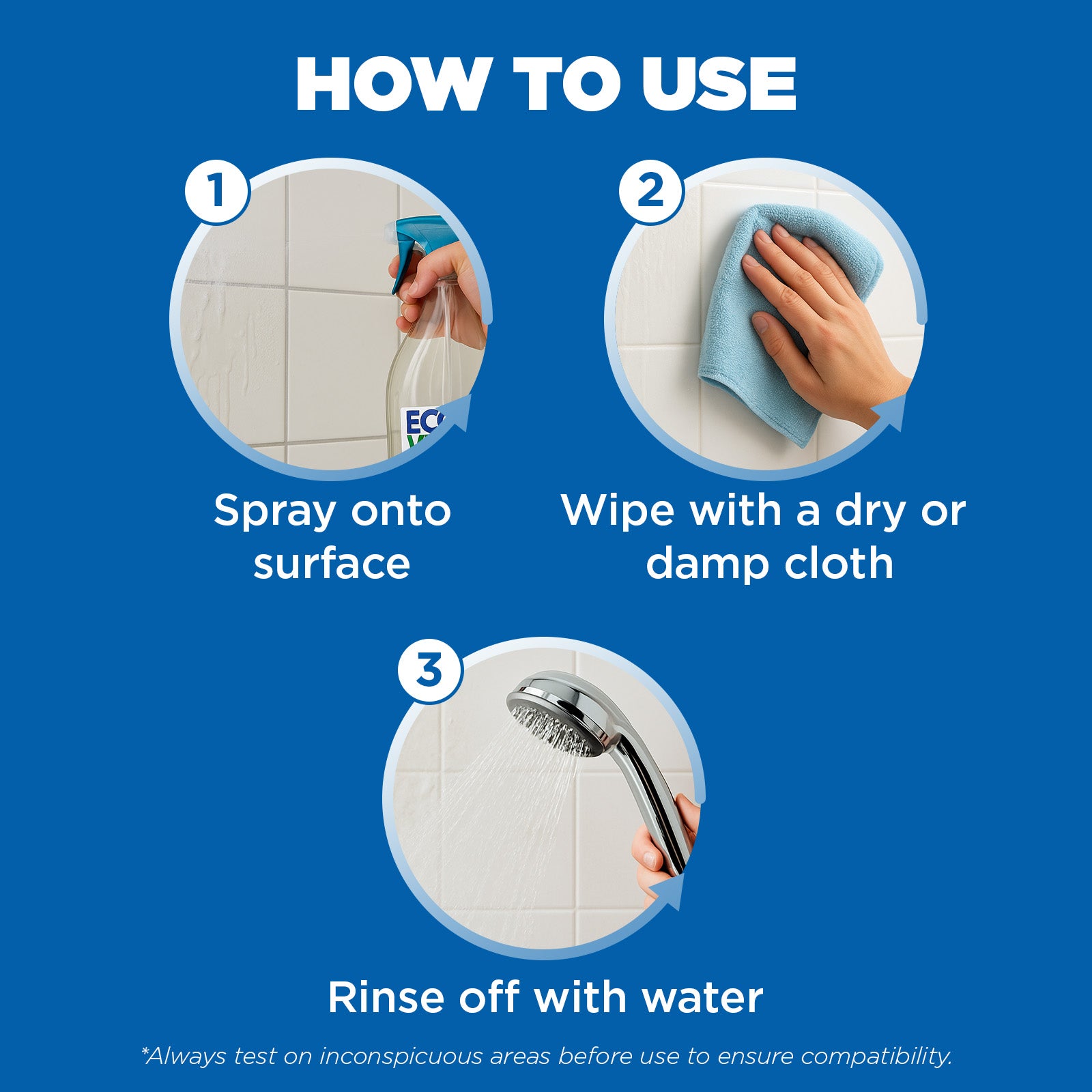 HOW TO USE

1

EC

Spray onto surface

2

Wipe with a dry or damp cloth

3

Rinse off with water

*Always test on inconspicuous areas before use to ensure compatibility.