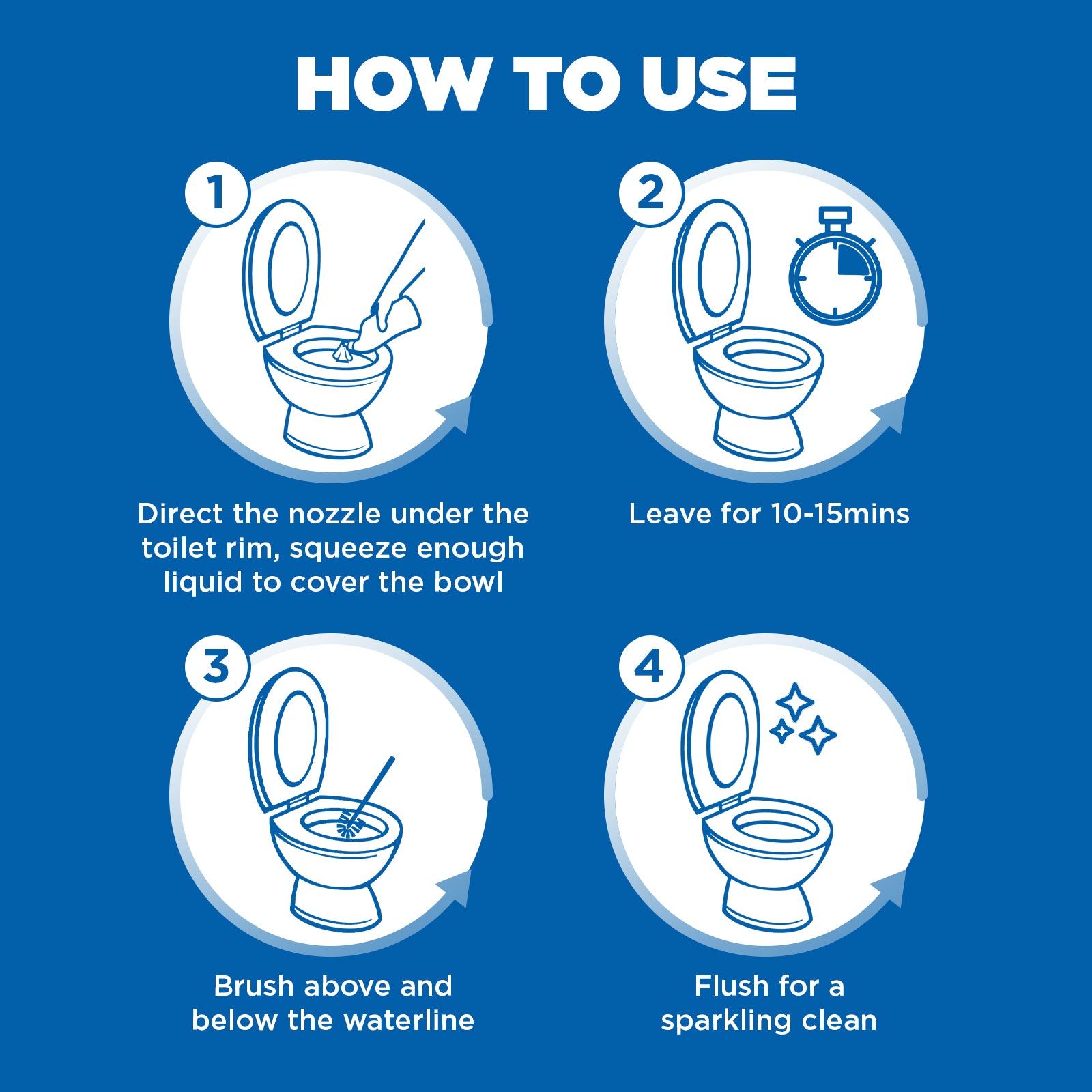 HOW TO USE

1

Direct the nozzle under the toilet rim, squeeze enough liquid to cover the bowl

2

Leave for 10-15mins

3

Brush above and below the waterline

4

Flush for a sparkling clean